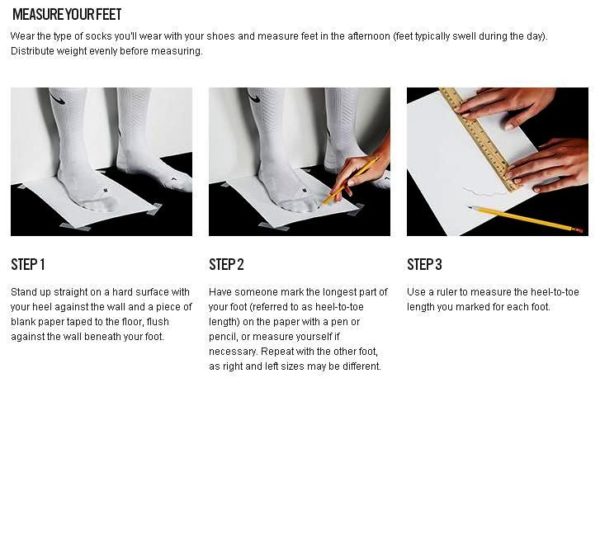 MEASURE YOUR FEET

Wear the type of socks you'll wear with your shoes and measure feet in the afternoon (feet typically swell during the day). Distribute weight evenly before measuring.

STEP 1

Stand up straight on a hard surface with your heel against the wall and a piece of blank paper taped to the floor, flush against the wall beneath your foot.

STEP 2

Have someone mark the longest part of your foot (referred to as heel-to-toe length) on the paper with a pen or pencil, or measure yourself if necessary. Repeat with the other foot, as right and left sizes may be different.

STEP 3

Use a ruler to measure the heel-to-toe length you marked for each foot.